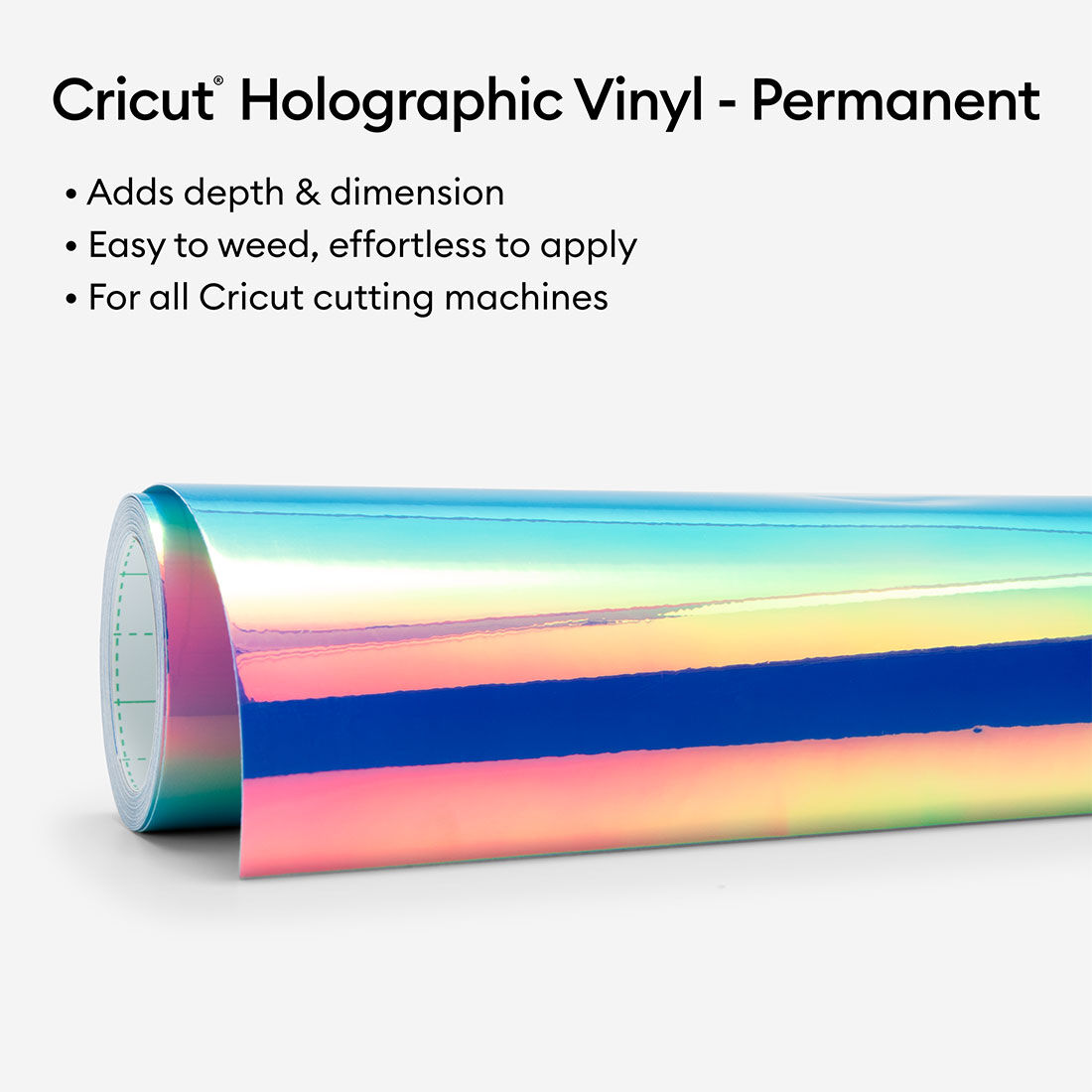 Cricut® Holographic Vinyl - Permanent

• Adds depth & dimension
• Easy to weed, effortless to apply
• For all Cricut cutting machines